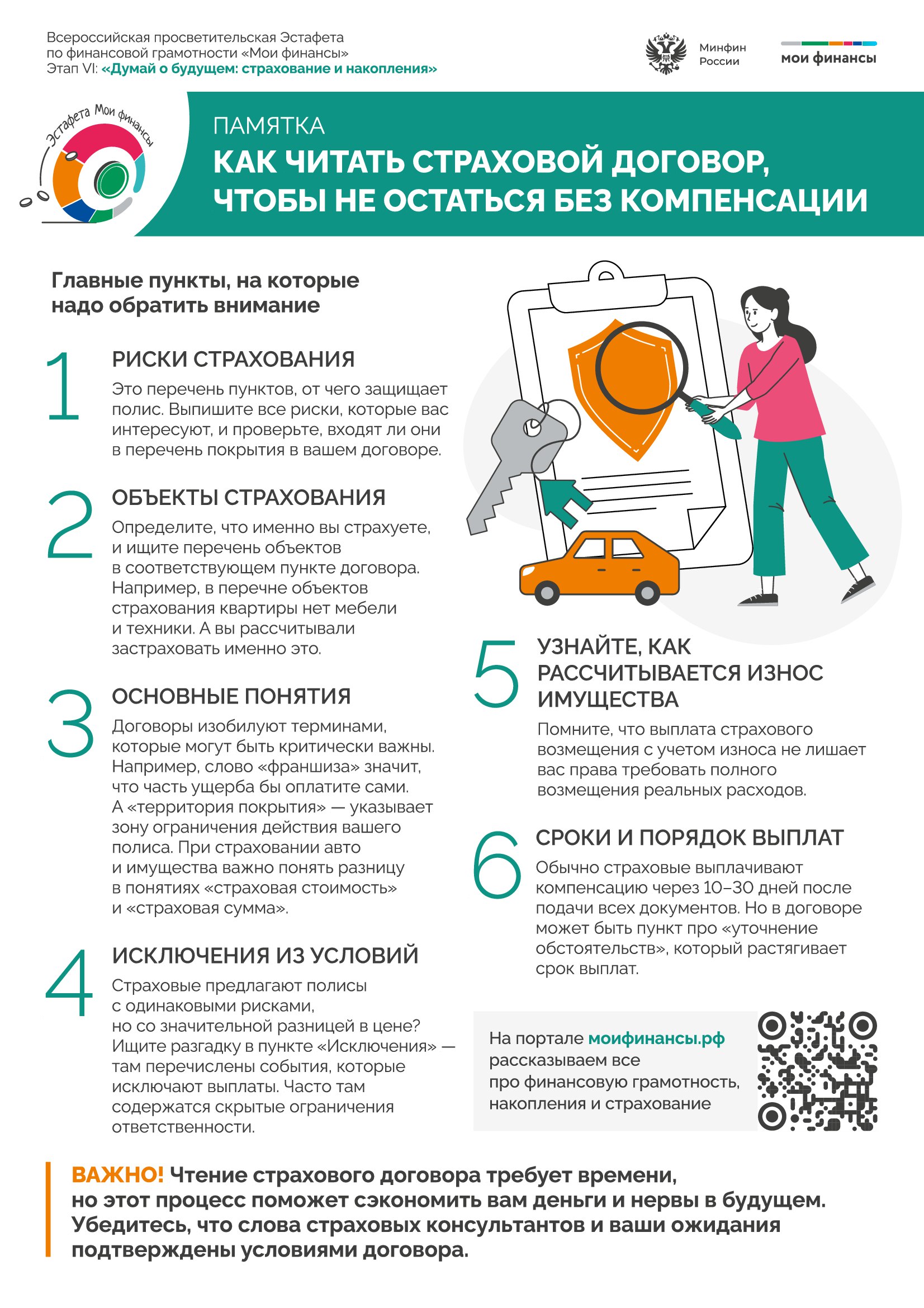 Всероссийская просветительская Эстафета по финансовой грамотности «Мои финансы»
Этап VI: «Думай о будущем: страхование и накопления»

Минфин России

мои финансы

Эстафета Мои финансы

ПАМЯТКА
КАК ЧИТАТЬ СТРАХОВОЙ ДОГОВОР, ЧТОБЫ НЕ ОСТАТЬСЯ БЕЗ КОМПЕНСАЦИИ

Главные пункты, на которые надо обратить внимание

1
РИСКИ СТРАХОВАНИЯ
Это перечень пунктов, от чего защищает полис. Выпишите все риски, которые вас интересуют, и проверьте, входят ли они в перечень покрытия в вашем договоре.

2
ОБЪЕКТЫ СТРАХОВАНИЯ
Определите, что именно вы страхуете, и ищите перечень объектов в соответствующем пункте договора. Например, в перечне объектов страхования квартиры нет мебели и техники. А вы рассчитывали застраховать именно это.

3
ОСНОВНЫЕ ПОНЯТИЯ
Договоры изобилуют терминами, которые могут быть критически важны. Например, слово «франшиза» значит, что часть ущерба бы оплатите сами. А «территория покрытия» — указывает зону ограничения действия вашего полиса. При страховании авто и имущества важно понять разницу в понятиях «страховая стоимость» и «страховая сумма».

4
ИСКЛЮЧЕНИЯ ИЗ УСЛОВИЙ
Страховые предлагают полисы с одинаковыми рисками, но со значительной разницей в цене? Ищите разгадку в пункте «Исключения» — там перечислены события, которые исключают выплаты. Часто там содержатся скрытые ограничения ответственности.

5
УЗНАЙТЕ, КАК РАССЧИТЫВАЕТСЯ ИЗНОС ИМУЩЕСТВА
Помните, что выплата страхового возмещения с учетом износа не лишает вас права требовать полного возмещения реальных расходов.

6
СРОКИ И ПОРЯДОК ВЫПЛАТ
Обычно страховые выплачивают компенсацию через 10–30 дней после подачи всех документов. Но в договоре может быть пункт про «уточнение обстоятельств», который растягивает срок выплат.

На портале моифинансы.рф рассказываем все про финансовую грамотность, накопления и страхование

ВАЖНО! Чтение страхового договора требует времени, но этот процесс поможет сэкономить вам деньги и нервы в будущем. Убедитесь, что слова страховых консультантов и ваши ожидания подтверждены условиями договора.