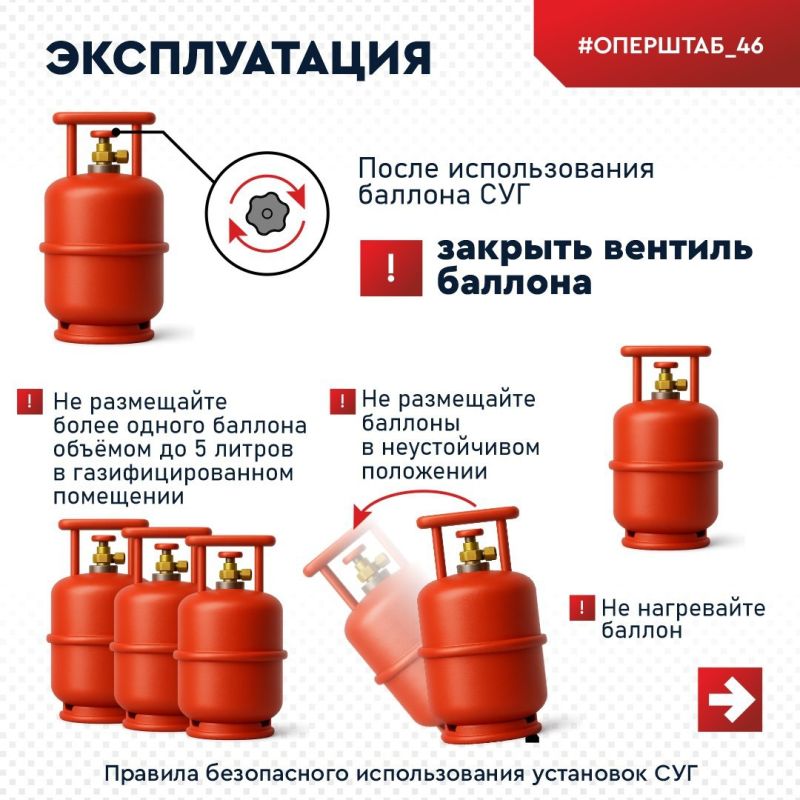 ЭКСПЛУАТАЦИЯ

#ОПЕРШТАБ_46

После использования баллона СУГ

!

закрыть вентиль баллона

! Не размещайте более одного баллона объёмом до 5 литров в газифицированном помещении

! Не размещайте баллоны в неустойчивом положении

! Не нагревайте баллон

Правила безопасного использования установок СУГ