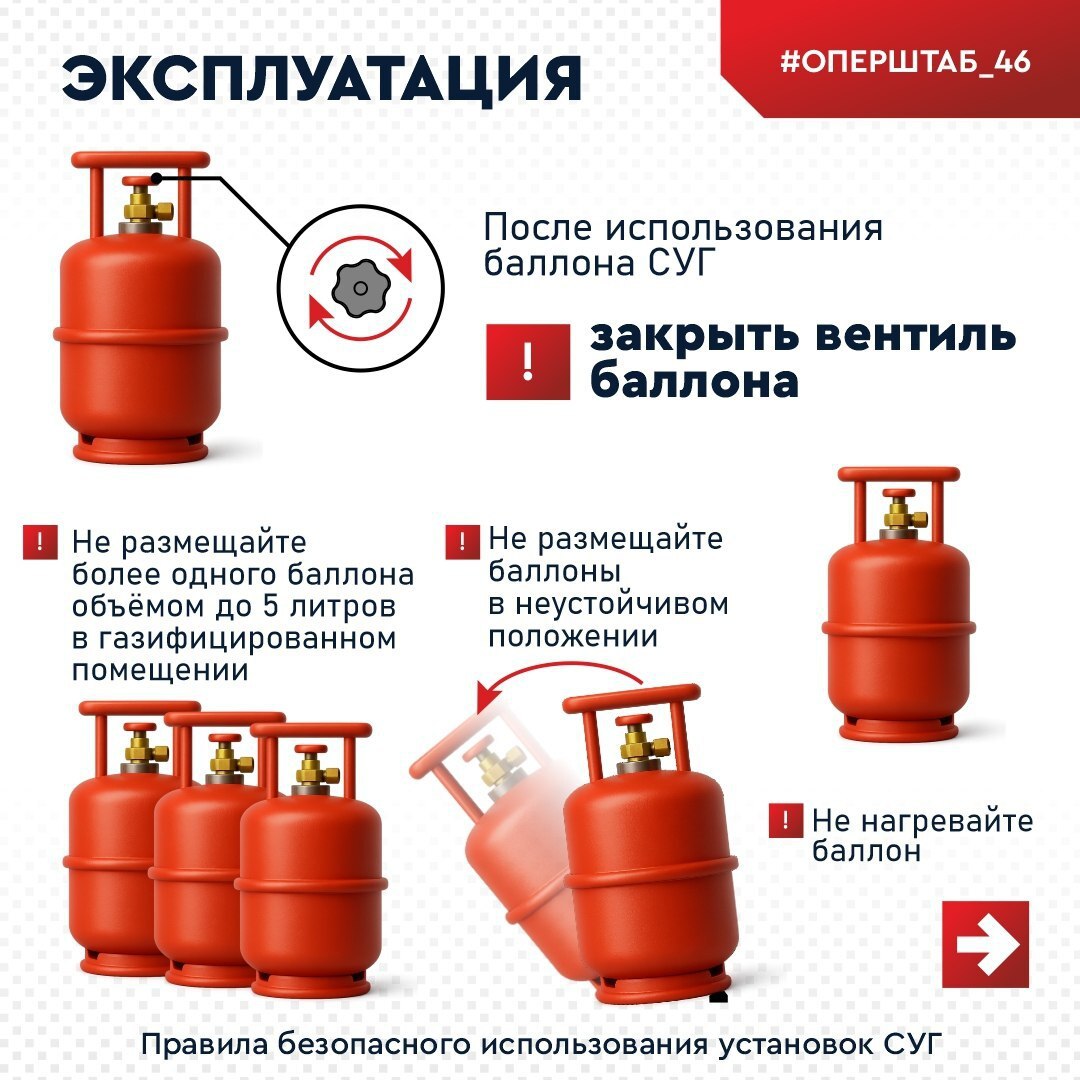 ЭКСПЛУАТАЦИЯ

#ОПЕРШТАБ_46

После использования баллона СУГ

! закрыть вентиль баллона

! Не размещайте более одного баллона объёмом до 5 литров в газифицированном помещении

! Не размещайте баллоны в неустойчивом положении

! Не нагревайте баллон

Правила безопасного использования установок СУГ