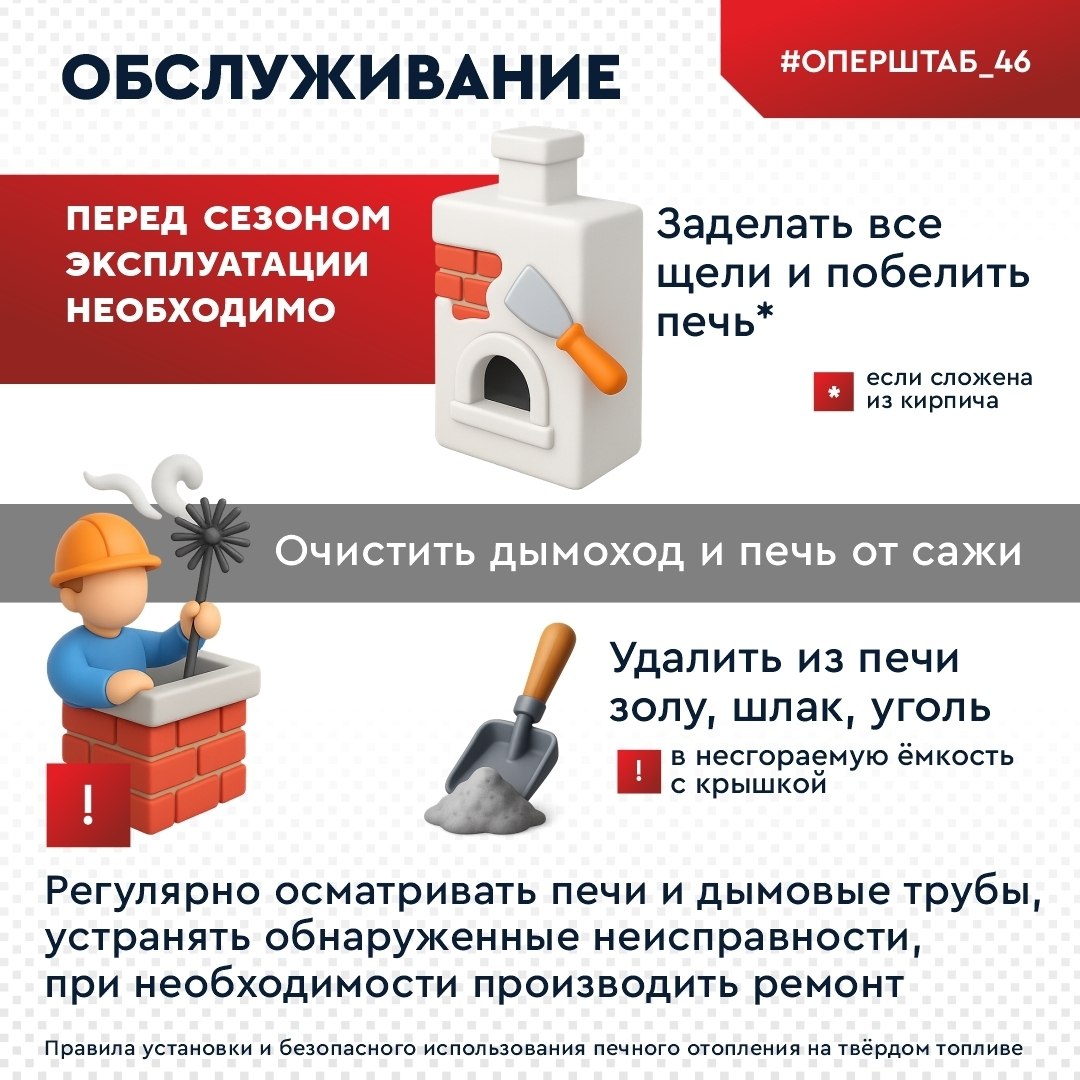 ОБСЛУЖИВАНИЕ

#ОПЕРШТАБ_46

ПЕРЕД СЕЗОНОМ ЭКСПЛУАТАЦИИ НЕОБХОДИМО

Заделать все щели и побелить печь*

* если сложена из кирпича

Очистить дымоход и печь от сажи

Удалить из печи золу, шлак, уголь

! в несгораемую ёмкость с крышкой

!

Регулярно осматривать печи и дымовые трубы, устранять обнаруженные неисправности, при необходимости производить ремонт

Правила установки и безопасного использования печного отопления на твёрдом топливе