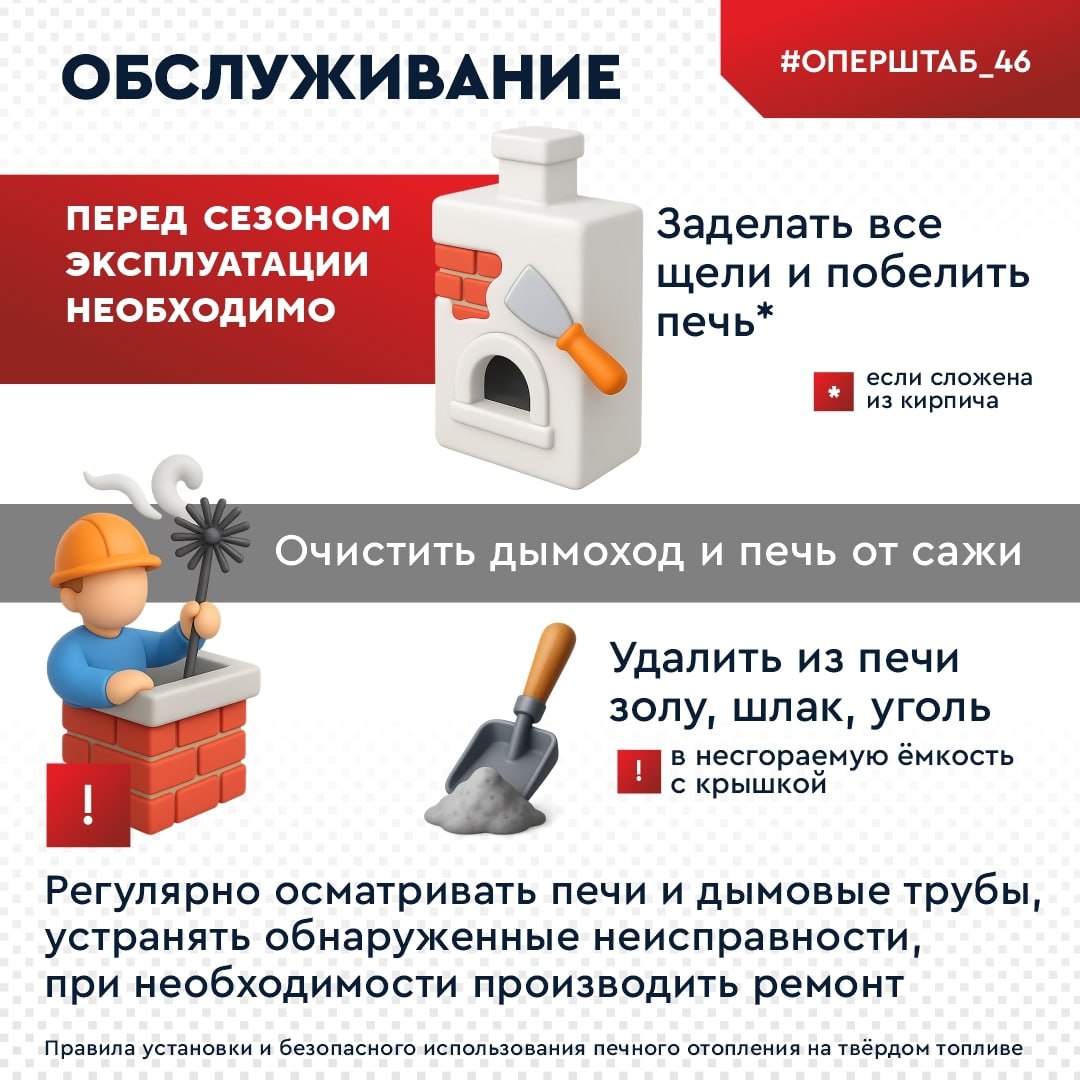 ОБСЛУЖИВАНИЕ

#ОПЕРШТАБ_46

ПЕРЕД СЕЗОНОМ ЭКСПЛУАТАЦИИ НЕОБХОДИМО

Заделать все щели и побелить печь*

* если сложена из кирпича

Очистить дымоход и печь от сажи

Удалить из печи золу, шлак, уголь

! в несгораемую ёмкость с крышкой

!

Регулярно осматривать печи и дымовые трубы, устранять обнаруженные неисправности, при необходимости производить ремонт

Правила установки и безопасного использования печного отопления на твёрдом топливе