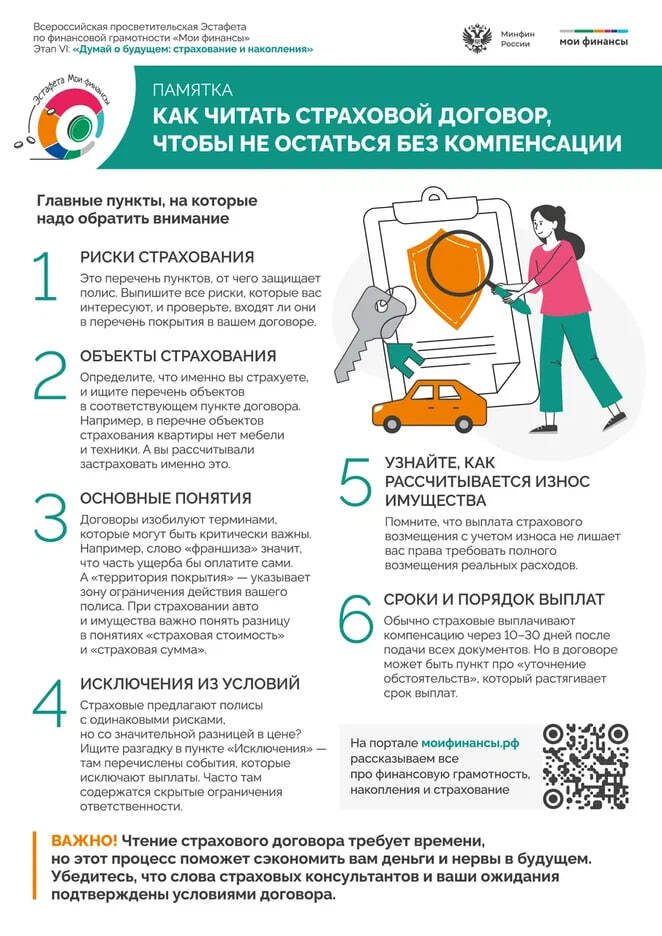 Всероссийская просветительская Эстафета по финансовой грамотности «Мои финансы»
Этап VI: «Думай о будущем: страхование и накопления»

Минфин России

мои финансы

Эстафета Мои финансы

ПАМЯТКА
КАК ЧИТАТЬ СТРАХОВОЙ ДОГОВОР, ЧТОБЫ НЕ ОСТАТЬСЯ БЕЗ КОМПЕНСАЦИИ

Главные пункты, на которые надо обратить внимание

1 РИСКИ СТРАХОВАНИЯ
Это перечень пунктов, от чего защищает полис. Выпишите все риски, которые вас интересуют, и проверьте, входят ли они в перечень покрытия в вашем договоре.

2 ОБЪЕКТЫ СТРАХОВАНИЯ
Определите, что именно вы страхуете, и ищите перечень объектов в соответствующем пункте договора. Например, в перечне объектов страхования квартиры нет мебели и техники. А вы рассчитывали застраховать именно это.

3 ОСНОВНЫЕ ПОНЯТИЯ
Договоры изобилуют терминами, которые могут быть критически важны. Например, слово «франшиза» значит, что часть ущерба бы оплатите сами. А «территория покрытия» — указывает зону ограничения действия вашего полиса. При страховании авто и имущества важно понять разницу в понятиях «страховая стоимость» и «страховая сумма».

4 ИСКЛЮЧЕНИЯ ИЗ УСЛОВИЙ
Страховые предлагают полисы с одинаковыми рисками, но со значительной разницей в цене? Ищите разгадку в пункте «Исключения» — там перечислены события, которые исключают выплаты. Часто там содержатся скрытые ограничения ответственности.

5 УЗНАЙТЕ, КАК РАССЧИТЫВАЕТСЯ ИЗНОС ИМУЩЕСТВА
Помните, что выплата страхового возмещения с учетом износа не лишает вас права требовать полного возмещения реальных расходов.

6 СРОКИ И ПОРЯДОК ВЫПЛАТ
Обычно страховые выплачивают компенсацию через 10–30 дней после подачи всех документов. Но в договоре может быть пункт про «уточнение обстоятельств», который растягивает срок выплат.

На портале моифинансы.рф рассказываем все про финансовую грамотность, накопления и страхование

ВАЖНО! Чтение страхового договора требует времени, но этот процесс поможет сэкономить вам деньги и нервы в будущем. Убедитесь, что слова страховых консультантов и ваши ожидания подтверждены условиями договора.