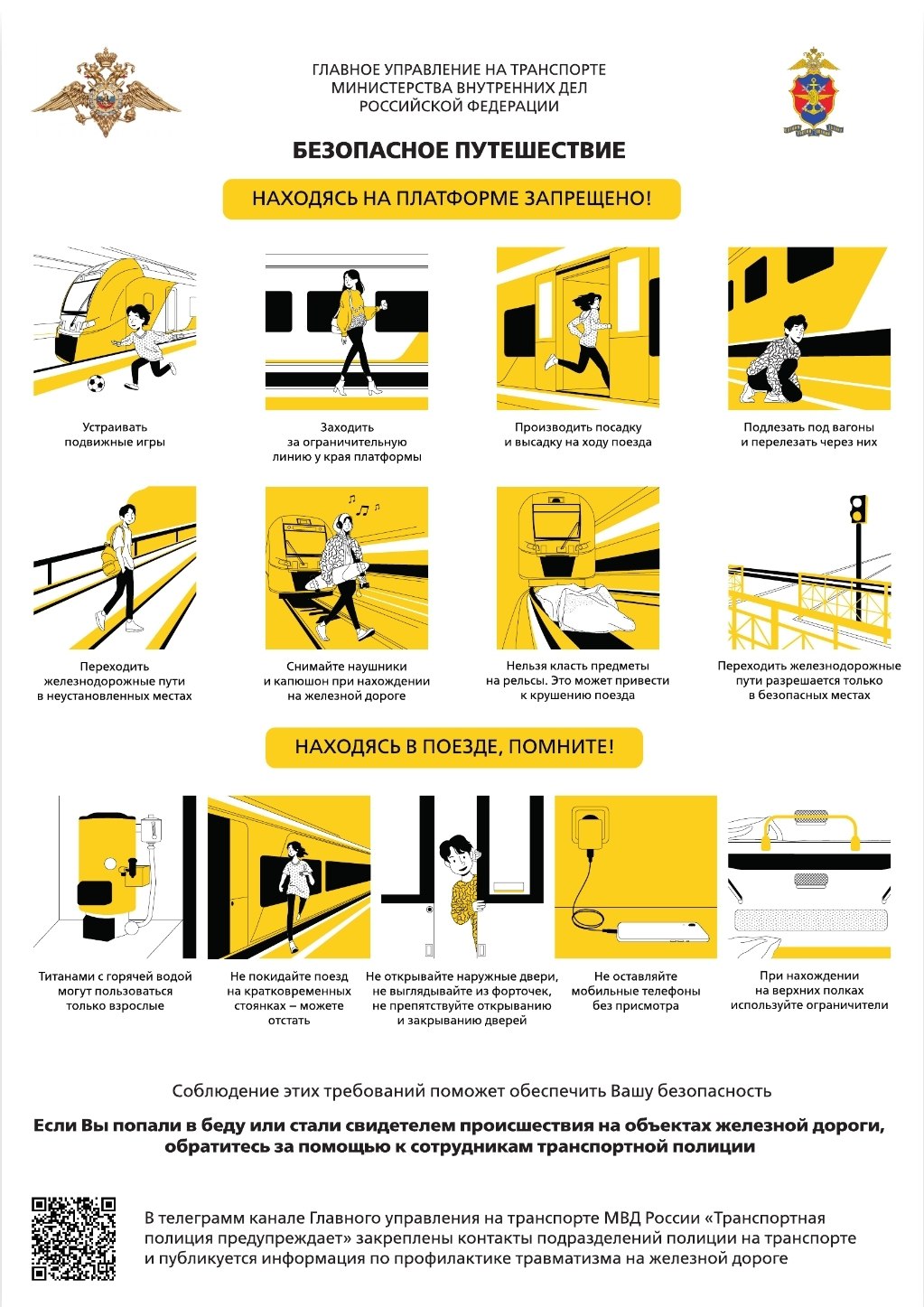 ГЛАВНОЕ УПРАВЛЕНИЕ НА ТРАНСПОРТЕ
МИНИСТЕРСТВА ВНУТРЕННИХ ДЕЛ
РОССИЙСКОЙ ФЕДЕРАЦИИ

БЕЗОПАСНОЕ ПУТЕШЕСТВИЕ

НАХОДЯСЬ НА ПЛАТФОРМЕ ЗАПРЕЩЕНО!

Устраивать подвижные игры

Заходить за ограничительную линию у края платформы

Производить посадку и высадку на ходу поезда

Подлезать под вагоны и перелезать через них

Переходить железнодорожные пути в неустановленных местах

Снимайте наушники и капюшон при нахождении на железной дороге

Нельзя класть предметы на рельсы. Это может привести к крушению поезда

Переходить железнодорожные пути разрешается только в безопасных местах

НАХОДЯСЬ В ПОЕЗДЕ, ПОМНИТЕ!

Титанами с горячей водой могут пользоваться только взрослые

Не покидайте поезд на кратковременных стоянках – можете отстать

Не открывайте наружные двери, не выглядывайте из форточек, не препятствуйте открыванию и закрыванию дверей

Не оставляйте мобильные телефоны без присмотра

При нахождении на верхних полках используйте ограничители

Соблюдение этих требований поможет обеспечить Вашу безопасность

Если Вы попали в беду или стали свидетелем происшествия на объектах железной дороги, обратитесь за помощью к сотрудникам транспортной полиции

В телеграмм канале Главного управления на транспорте МВД России «Транспортная полиция предупреждает» закреплены контакты подразделений полиции на транспорте и публикуется информация по профилактике травматизма на железной дороге