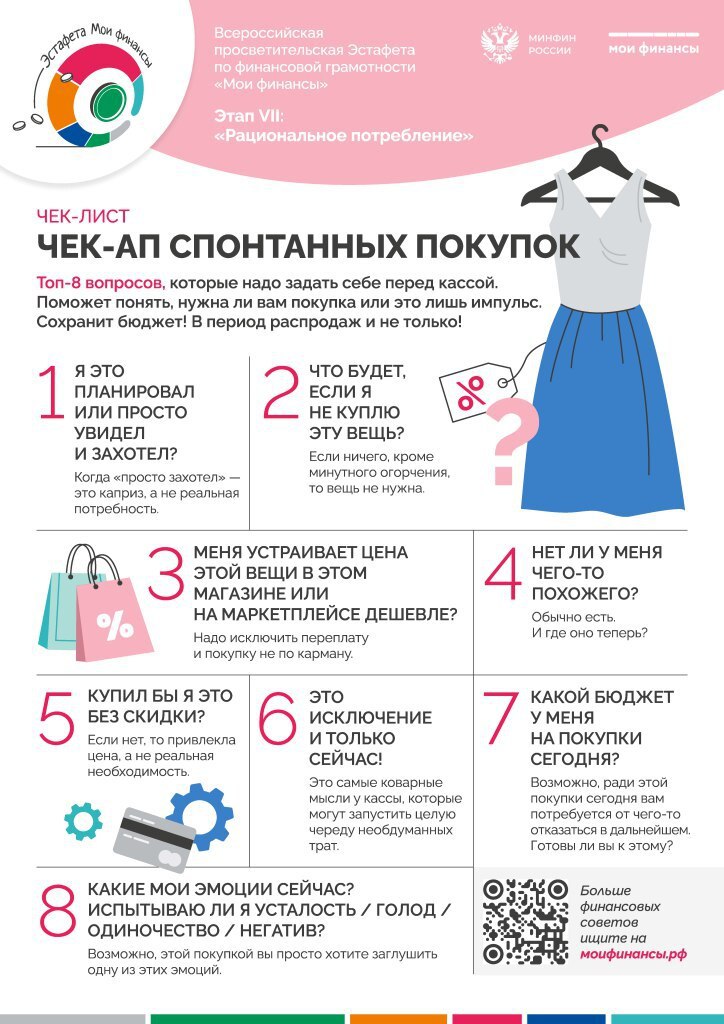 Эстафета Мои финансы

Всероссийская просветительская Эстафета по финансовой грамотности «Мои финансы»

Этап VII: «Рациональное потребление»

МИНФИН РОССИИ

мои финансы

ЧЕК-ЛИСТ

ЧЕК-АП СПОНТАННЫХ ПОКУПОК

Топ-8 вопросов, которые надо задать себе перед кассой. Поможет понять, нужна ли вам покупка или это лишь импульс. Сохранит бюджет! В период распродаж и не только!

1 Я ЭТО ПЛАНИРОВАЛ ИЛИ ПРОСТО УВИДЕЛ И ЗАХОТЕЛ?

Когда «просто захотел» — это каприз, а не реальная потребность.

2 ЧТО БУДЕТ, ЕСЛИ Я НЕ КУПЛЮ ЭТУ ВЕЩЬ?

Если ничего, кроме минутного огорчения, то вещь не нужна.

%

?

%

3 МЕНЯ УСТРАИВАЕТ ЦЕНА ЭТОЙ ВЕЩИ В ЭТОМ МАГАЗИНЕ ИЛИ НА МАРКЕТПЛЕЙСЕ ДЕШЕВЛЕ?

Надо исключить переплату и покупку не по карману.

4 НЕТ ЛИ У МЕНЯ ЧЕГО-ТО ПОХОЖЕГО?

Обычно есть. И где оно теперь?

5 КУПИЛ БЫ Я ЭТО БЕЗ СКИДКИ?

Если нет, то привлекла цена, а не реальная необходимость.

6 ЭТО ИСКЛЮЧЕНИЕ И ТОЛЬКО СЕЙЧАС!

Это самые коварные мысли у кассы, которые могут запустить целую череду необдуманных трат.

7 КАКОЙ БЮДЖЕТ У МЕНЯ НА ПОКУПКИ СЕГОДНЯ?

Возможно, ради этой покупки сегодня вам потребуется от чего-то отказаться в дальнейшем. Готовы ли вы к этому?

8 КАКИЕ МОИ ЭМОЦИИ СЕЙЧАС? ИСПЫТЫВАЮ ЛИ Я УСТАЛОСТЬ / ГОЛОД / ОДИНОЧЕСТВО / НЕГАТИВ?

Возможно, этой покупкой вы просто хотите заглушить одну из этих эмоций.

Больше финансовых советов ищите на моифинансы.рф