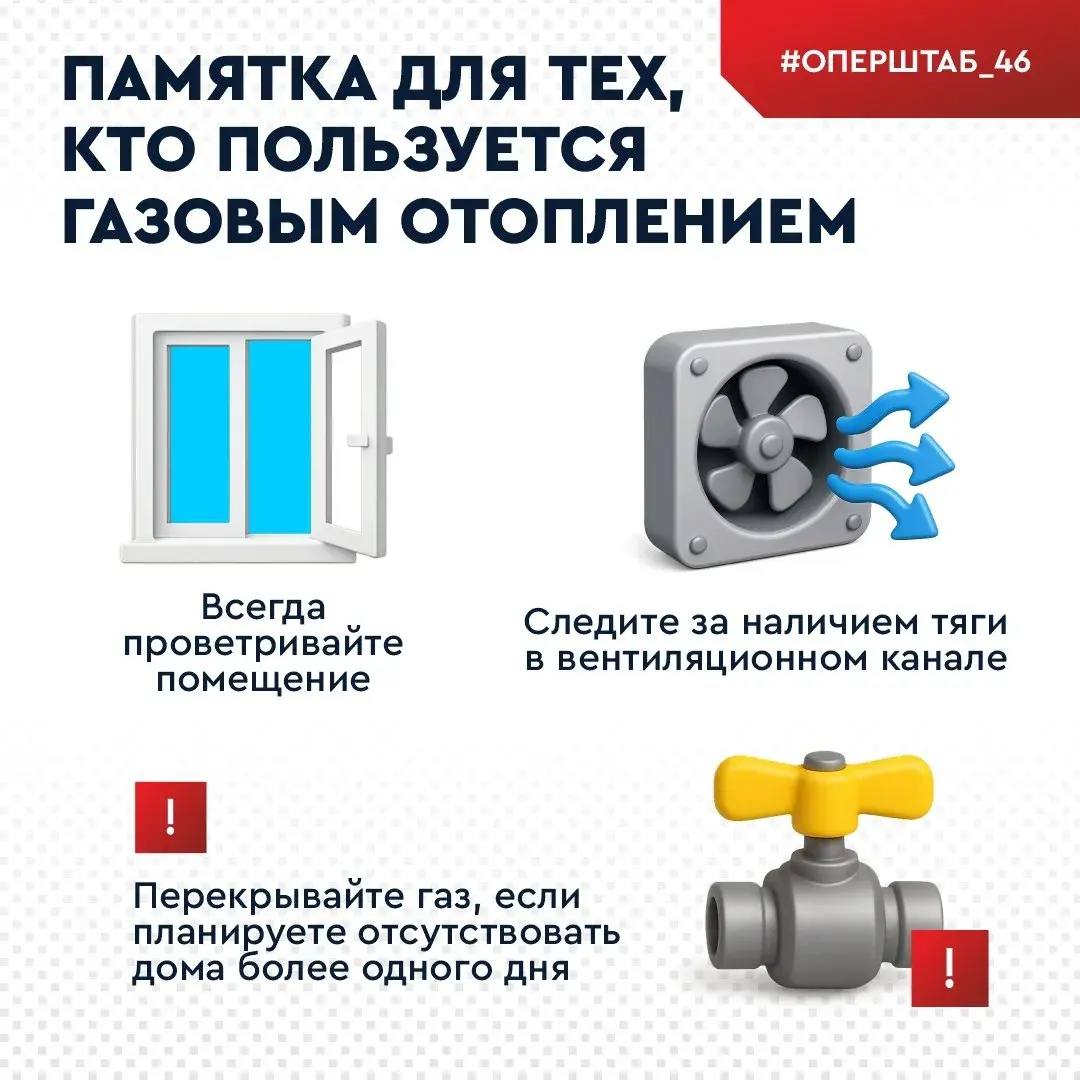 #ОПЕРШТАБ_46

ПАМЯТКА ДЛЯ ТЕХ, КТО ПОЛЬЗУЕТСЯ ГАЗОВЫМ ОТОПЛЕНИЕМ

Всегда проветривайте помещение

Следите за наличием тяги в вентиляционном канале

!

Перекрывайте газ, если планируете отсутствовать дома более одного дня

!