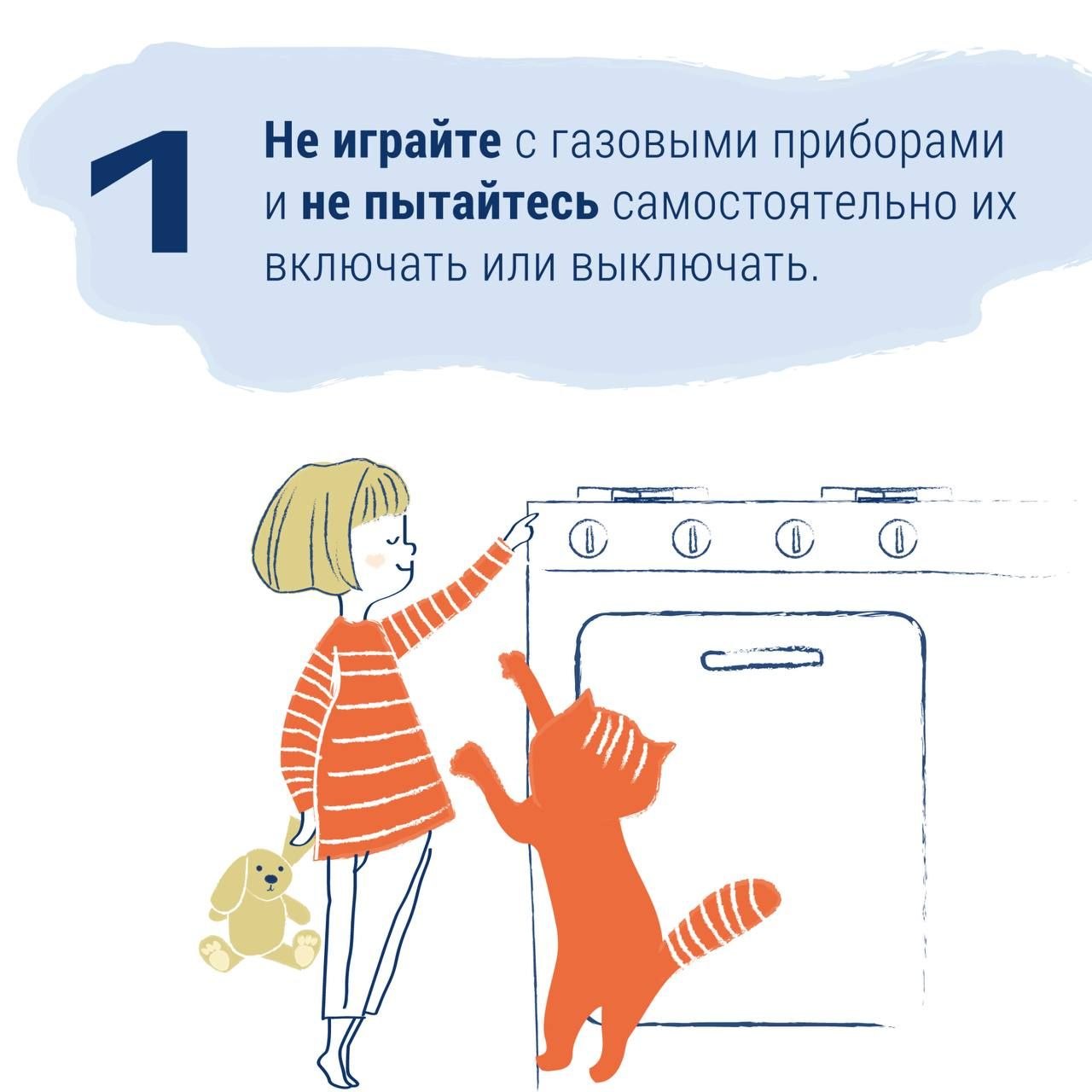 1

Не играйте с газовыми приборами и не пытайтесь самостоятельно их включать или выключать.